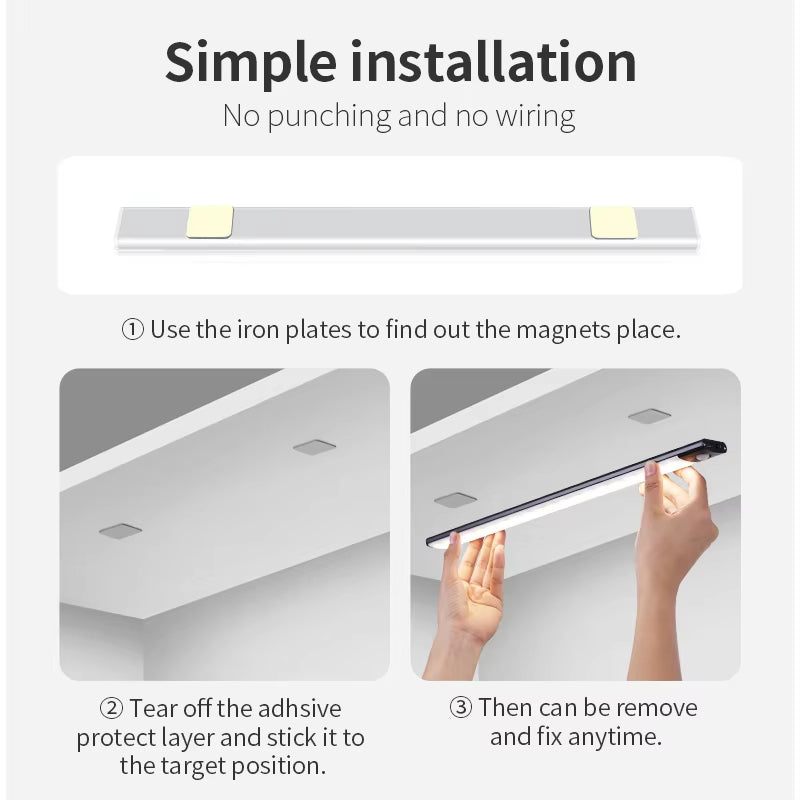 Simple installation
No punching and no wiring

① Use the iron plates to find out the magnets place.

② Tear off the adhsive protect layer and stick it to the target position.

③ Then can be remove and fix anytime.